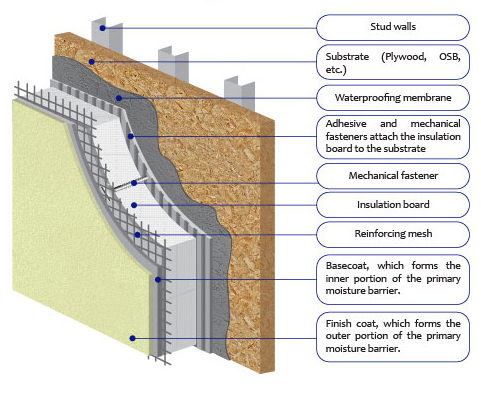 Stud walls

Substrate (Plywood, OSB, etc.)

Waterproofing membrane

Adhesive and mechanical fasteners attach the insulation board to the substrate

Mechanical fastener

Insulation board

Reinforcing mesh

Basecoat, which forms the inner portion of the primary moisture barrier.

Finish coat, which forms the outer portion of the primary moisture barrier.